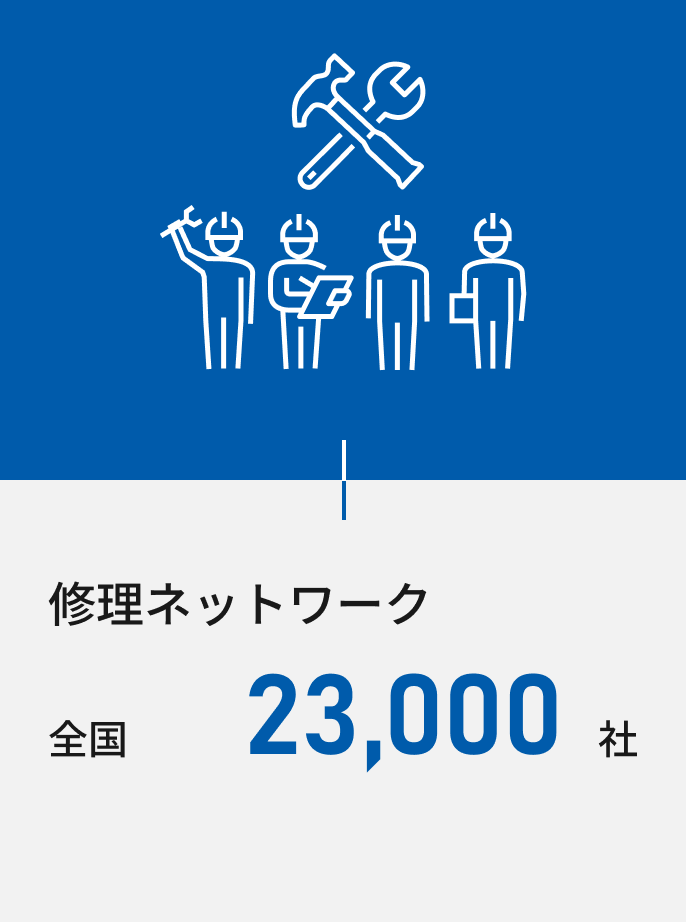 修理ネットワーク

全国 23,000 社