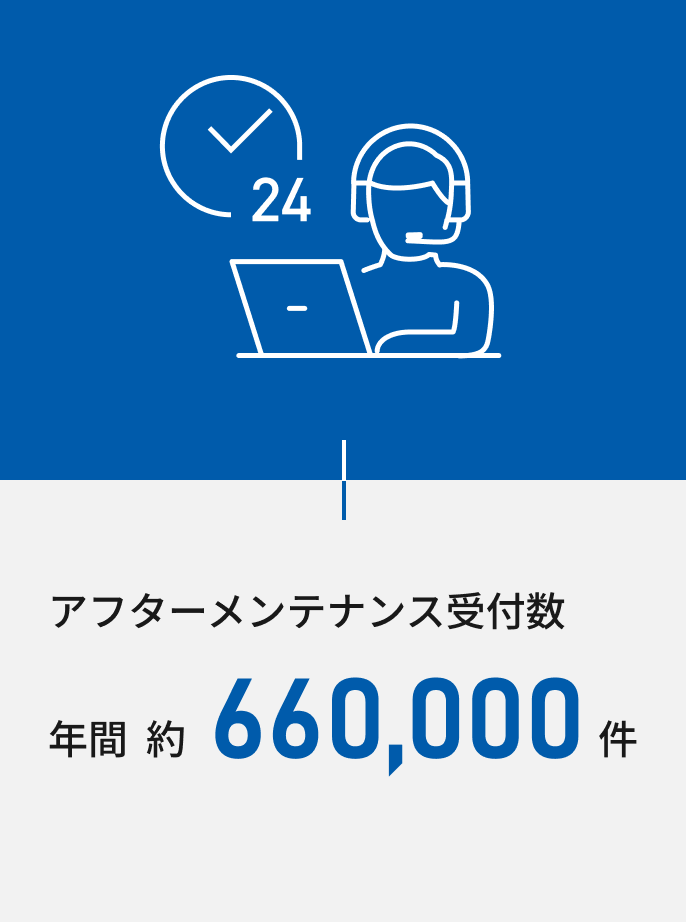 24

アフターメンテナンス受付数

年間 約 660,000 件