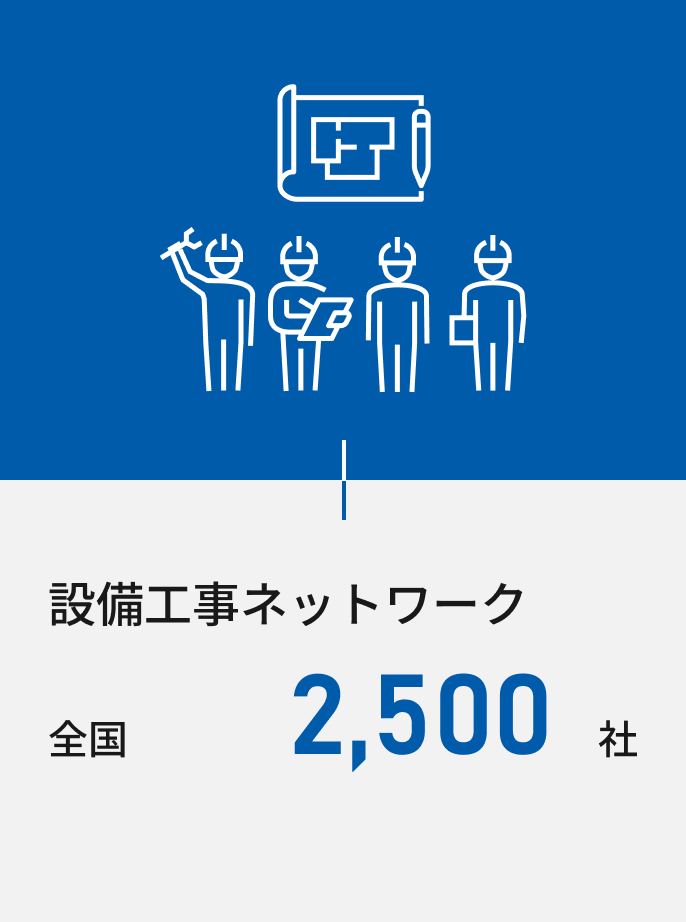 設備工事ネットワーク

全国 2,500 社