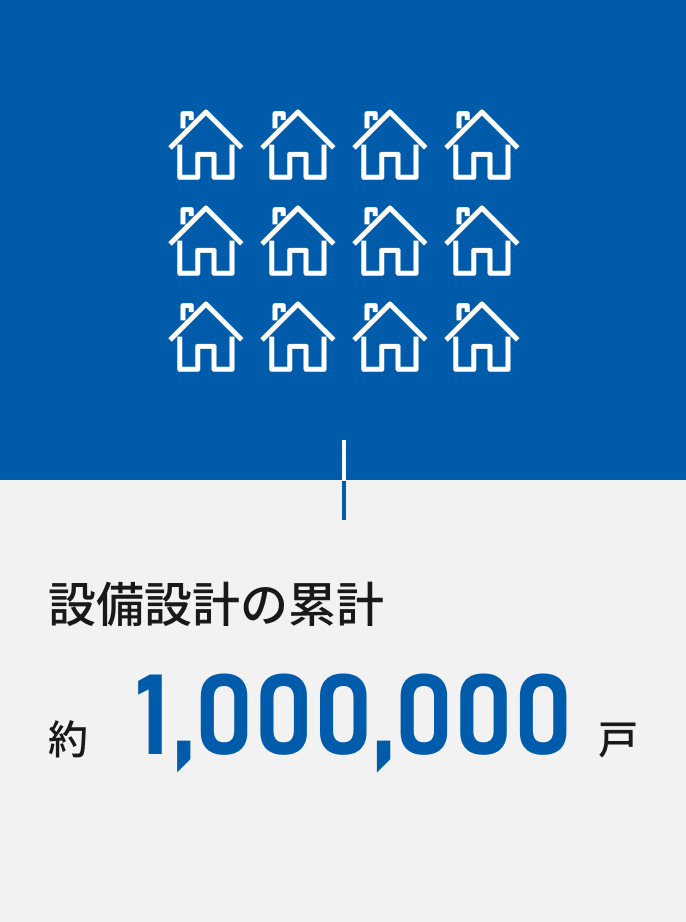 設備設計の累計

約 1,000,000 戸